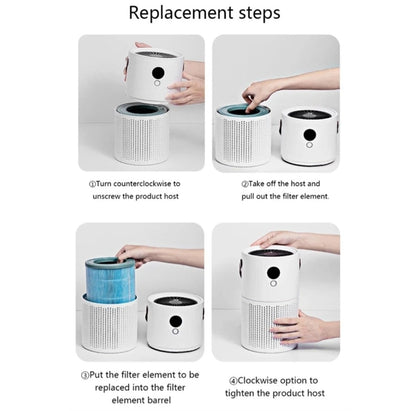 Replacement steps

①Turn counterclockwise to unscrew the product host

②Take off the host and pull out the filter element.

③Put the filter element to be replaced into the filter element barrel

④Clockwise option to tighten the product host