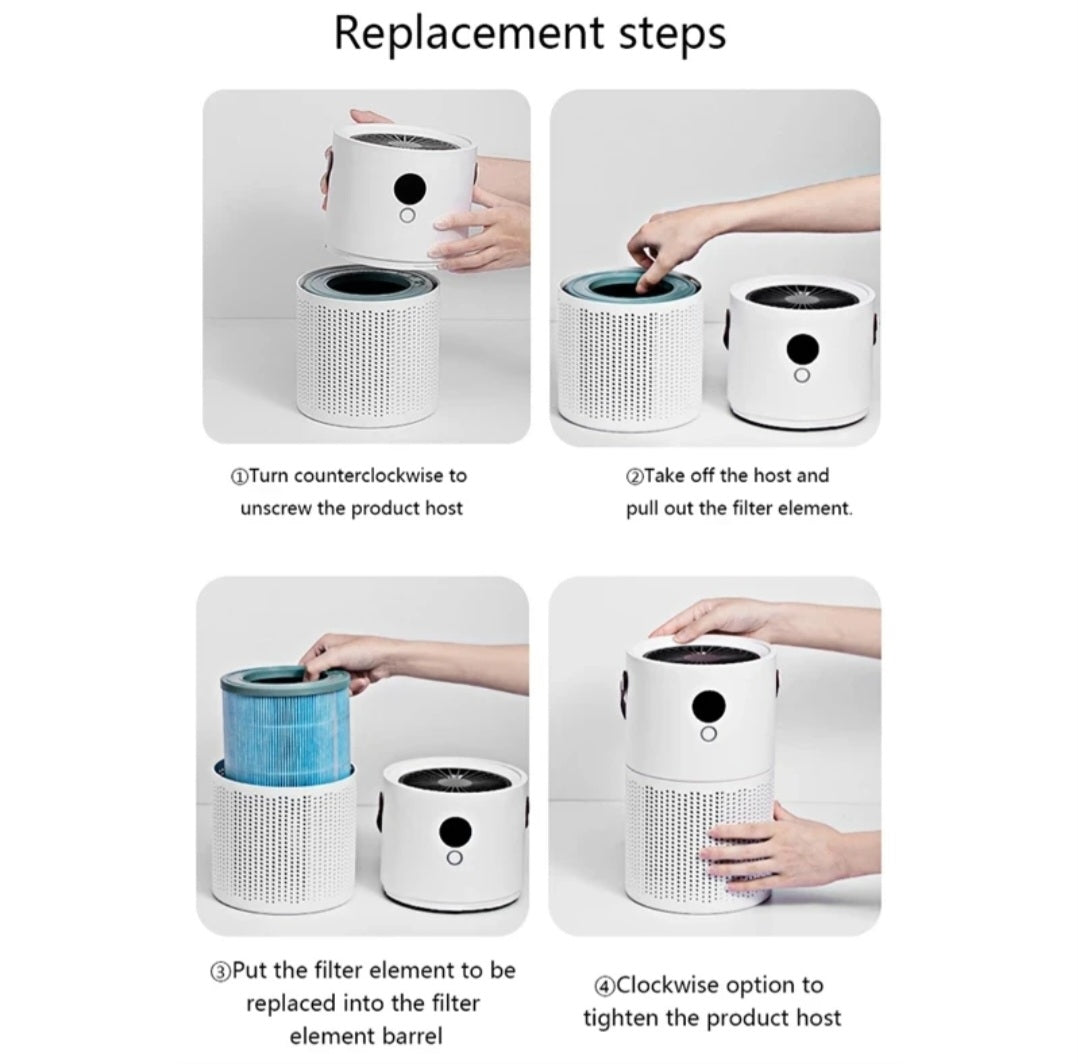 Replacement steps

①Turn counterclockwise to unscrew the product host

②Take off the host and pull out the filter element.

③Put the filter element to be replaced into the filter element barrel

④Clockwise option to tighten the product host